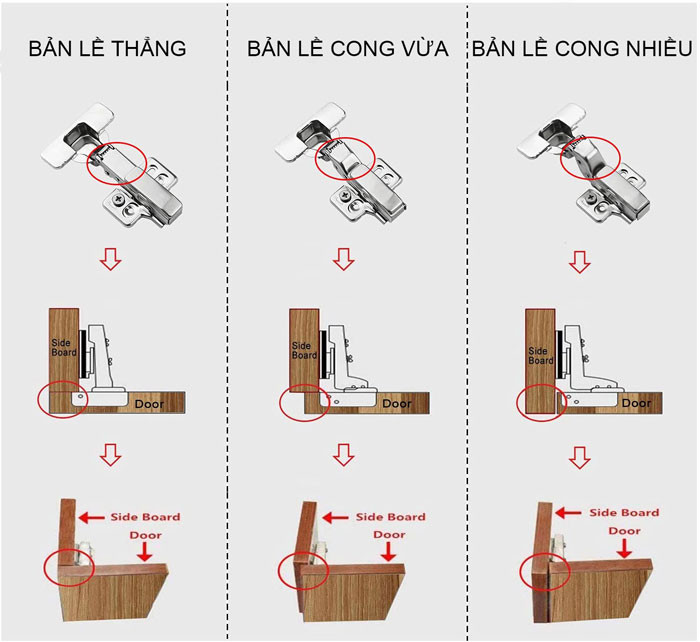 BẢN LỀ THẲNG

Side Board

Door

Side Board

Door

BẢN LỀ CONG VỪA

Side Board

Door

Side Board

Door

BẢN LỀ CONG NHIỀU

Side Board

Door

Side Board

Door